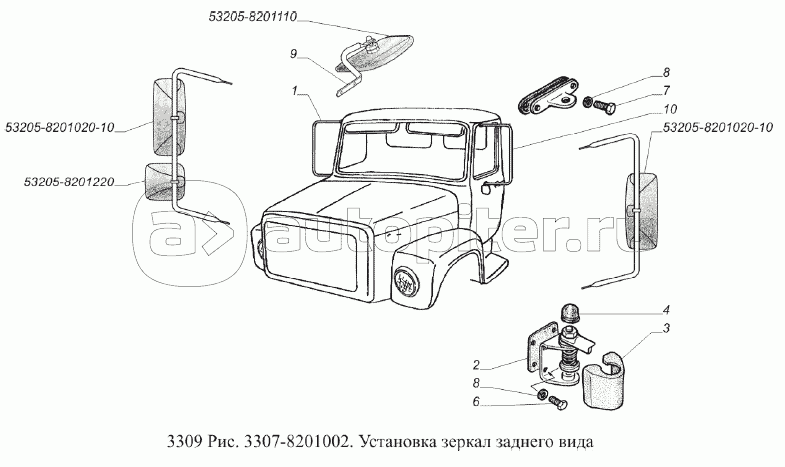 53205-8201110

9

1

53205-8201020-10

53205-8201220

8

7

10

53205-8201020-10

autopiter.ru

4

3

2

8

6

3309 Рис. 3307-8201002. Установка зеркал заднего вида